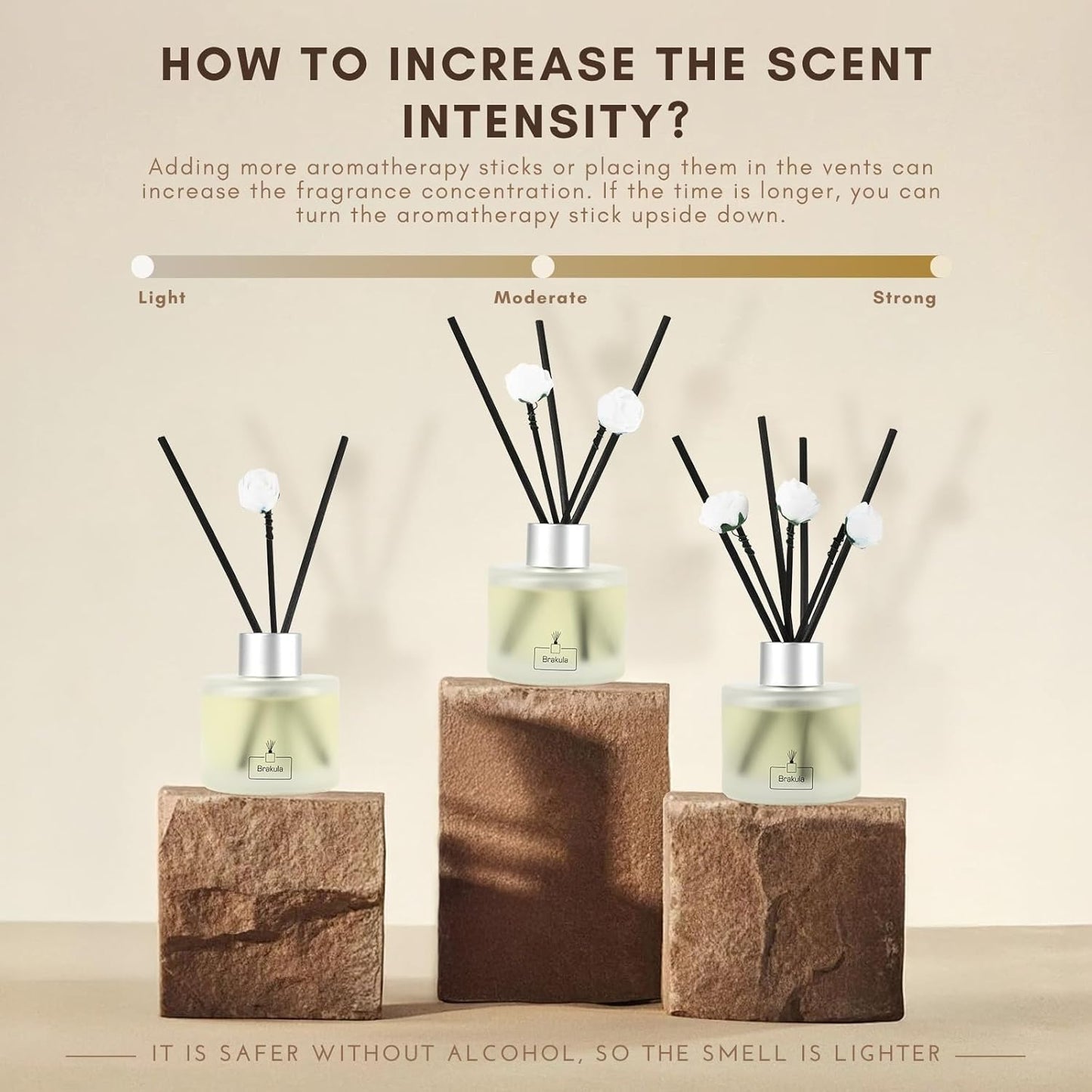 HOW TO INCREASE THE SCENT INTENSITY?

Adding more aromatherapy sticks or placing them in the vents can increase the fragrance concentration. If the time is longer, you can turn the aromatherapy stick upside down.

Light

Moderate

Strong

Brakula

Brakula

Brakula

IT IS SAFER WITHOUT ALCOHOL, SO THE SMELL IS LIGHTER