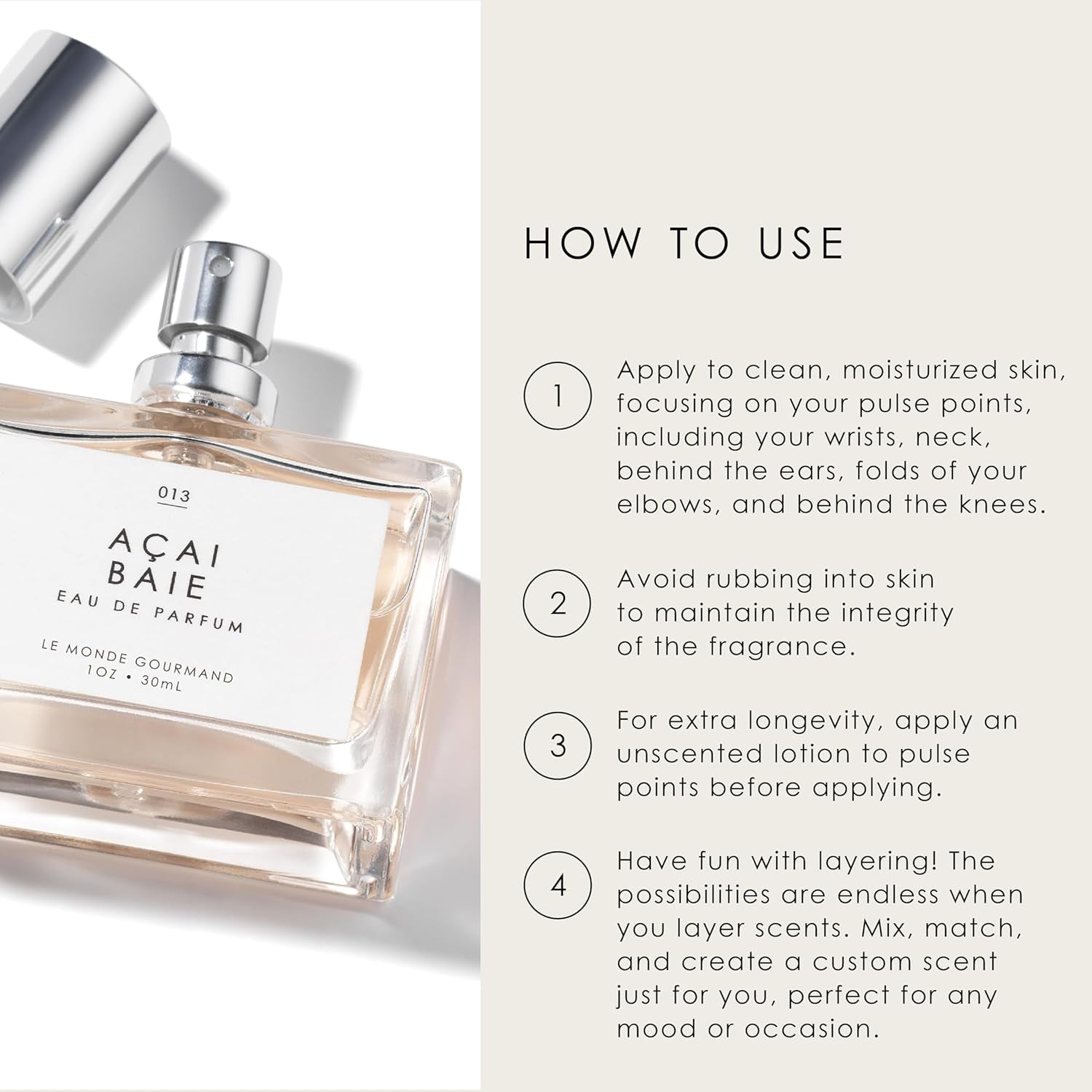 013

AÇAI BAIE

EAU DE PARFUM

LE MONDE GOURMAND
1OZ • 30mL

HOW TO USE

1 Apply to clean, moisturized skin, focusing on your pulse points, including your wrists, neck, behind the ears, folds of your elbows, and behind the knees.

2 Avoid rubbing into skin to maintain the integrity of the fragrance.

3 For extra longevity, apply an unscented lotion to pulse points before applying.

4 Have fun with layering! The possibilities are endless when you layer scents. Mix, match, and create a custom scent just for you, perfect for any mood or occasion.